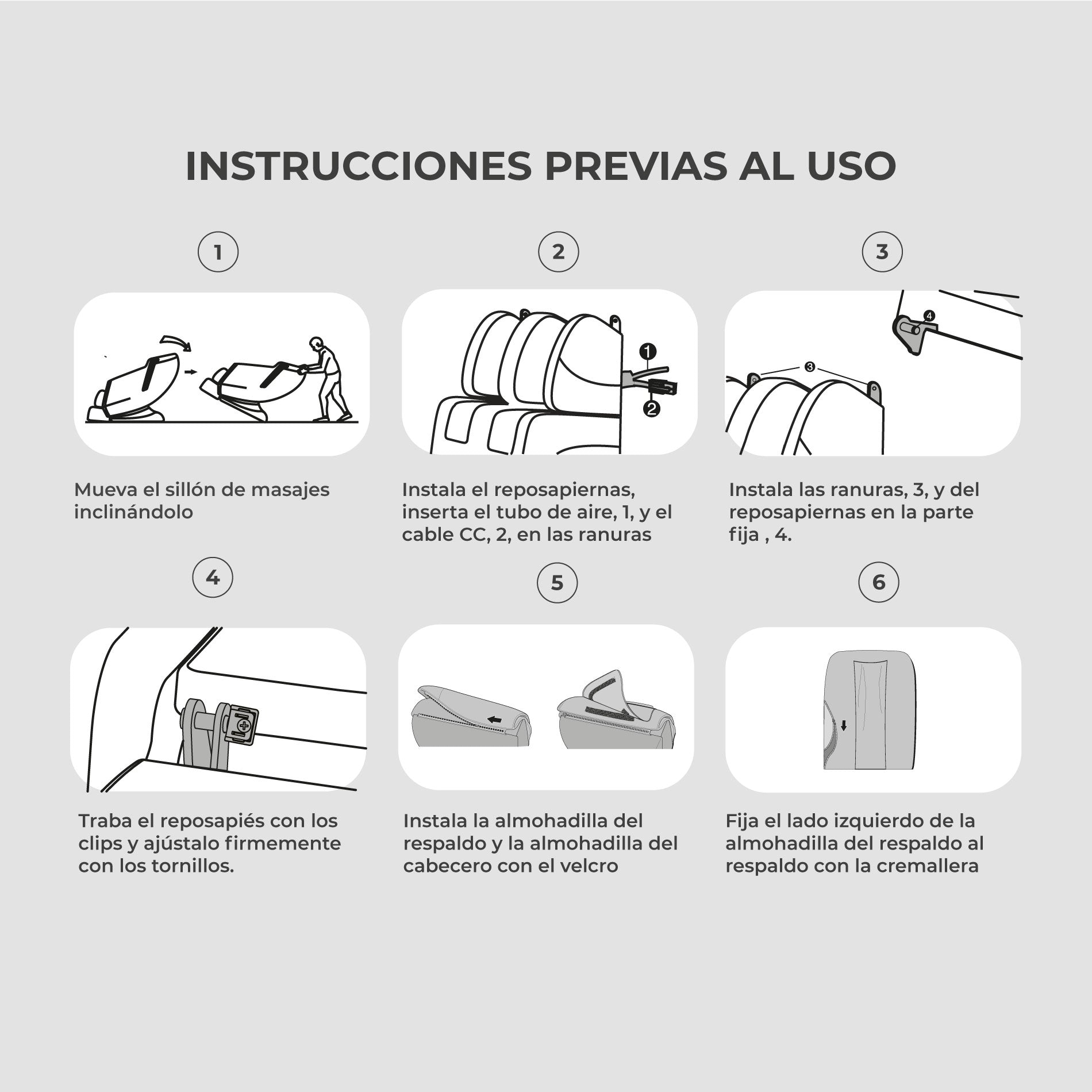 INSTRUCCIONES PREVIAS AL USO

1

Mueva el sillón de masajes inclinándolo

2

1

2

Instala el reposapiernas, inserta el tubo de aire, 1, y el cable CC, 2, en las ranuras

3

4

3

Instala las ranuras, 3, y del reposapiernas en la parte fija , 4.

4

Traba el reposapiés con los clips y ajústalo firmemente con los tornillos.

5

Instala la almohadilla del respaldo y la almohadilla del cabecero con el velcro

6

Fija el lado izquierdo de la almohadilla del respaldo al respaldo con la cremallera