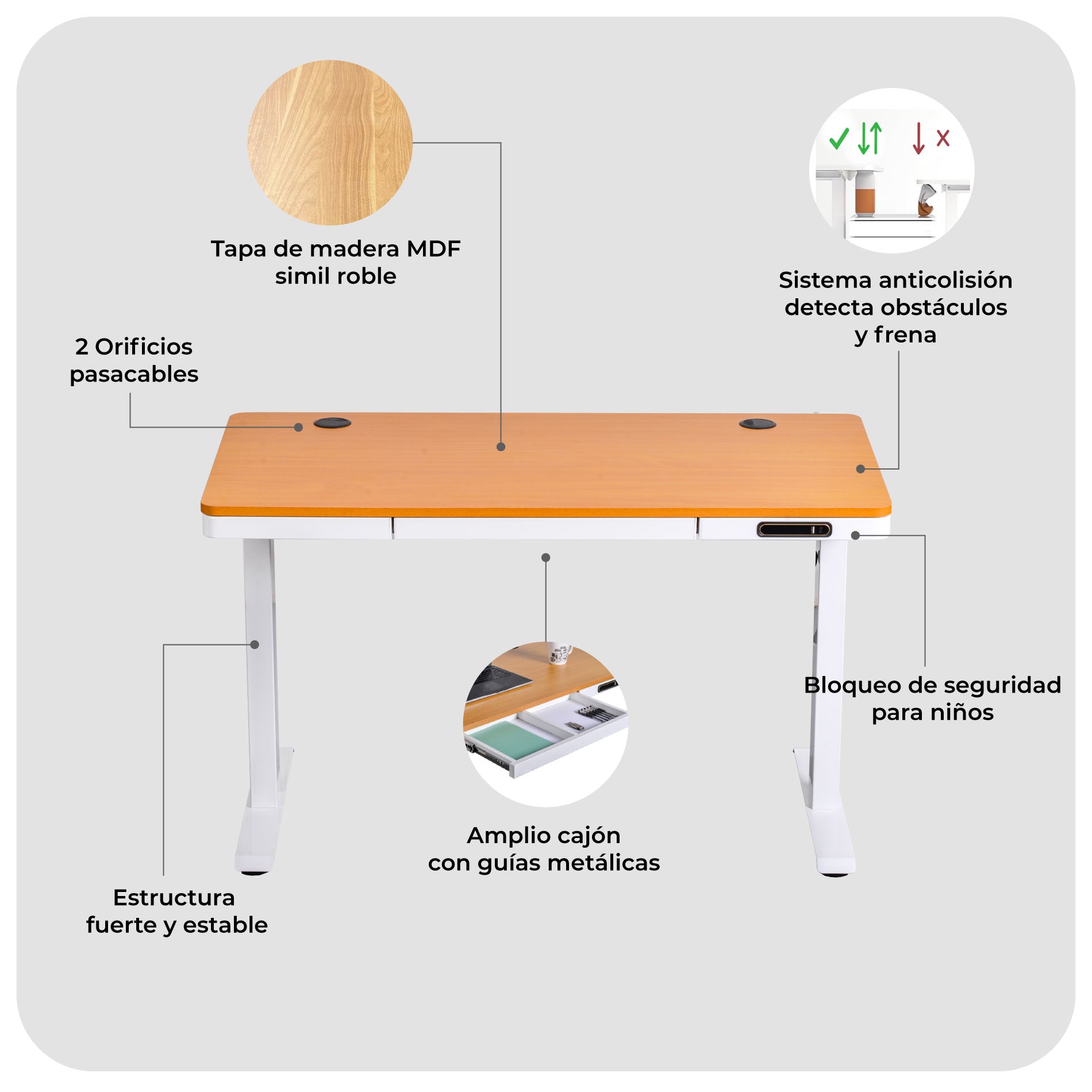 Tapa de madera MDF simil roble

Sistema anticolisión detecta obstáculos y frena

2 Orificios pasacables

Bloqueo de seguridad para niños

Amplio cajón con guías metálicas

Estructura fuerte y estable