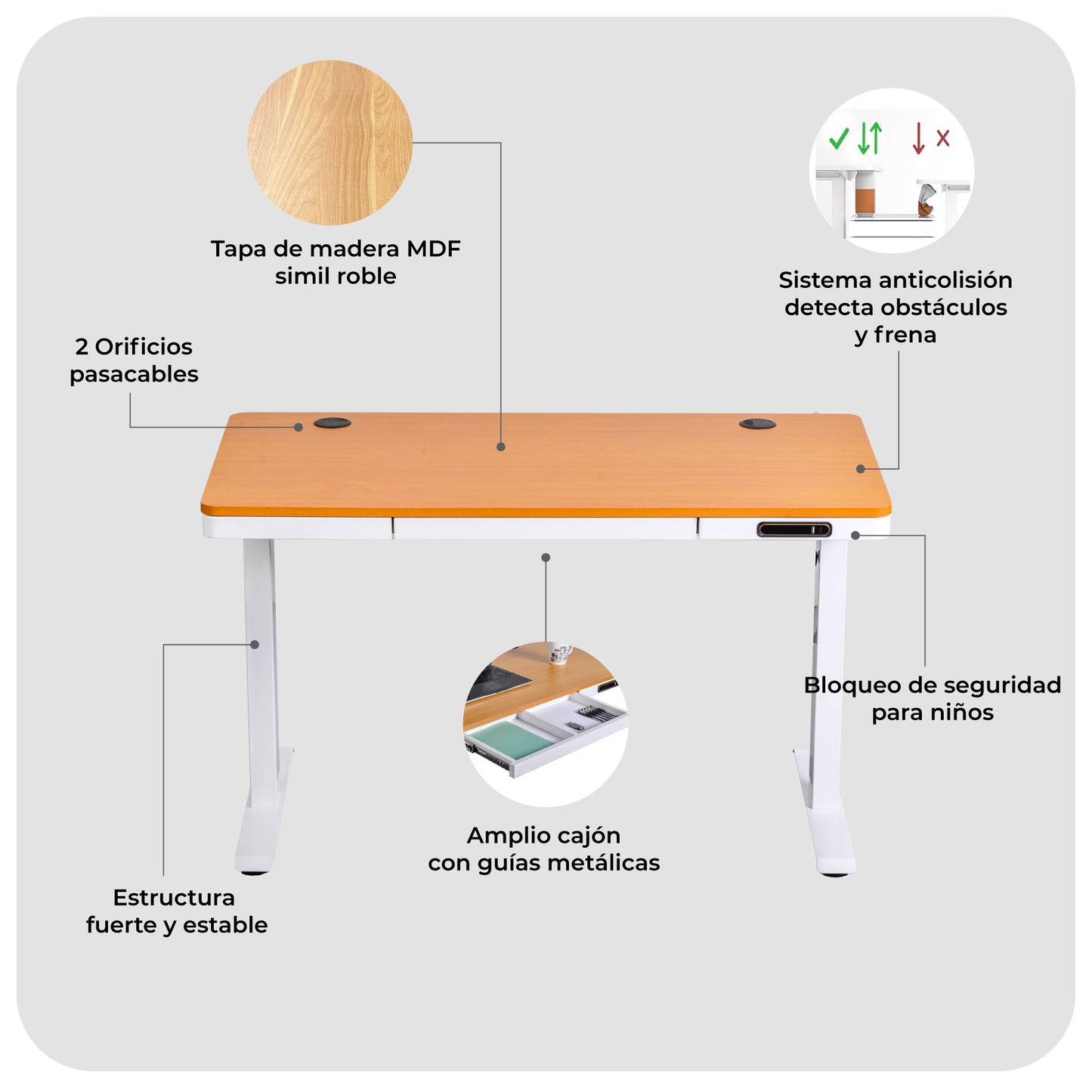 Tapa de madera MDF simil roble

Sistema anticolisión detecta obstáculos y frena

2 Orificios pasacables

Bloqueo de seguridad para niños

Amplio cajón con guías metálicas

Estructura fuerte y estable